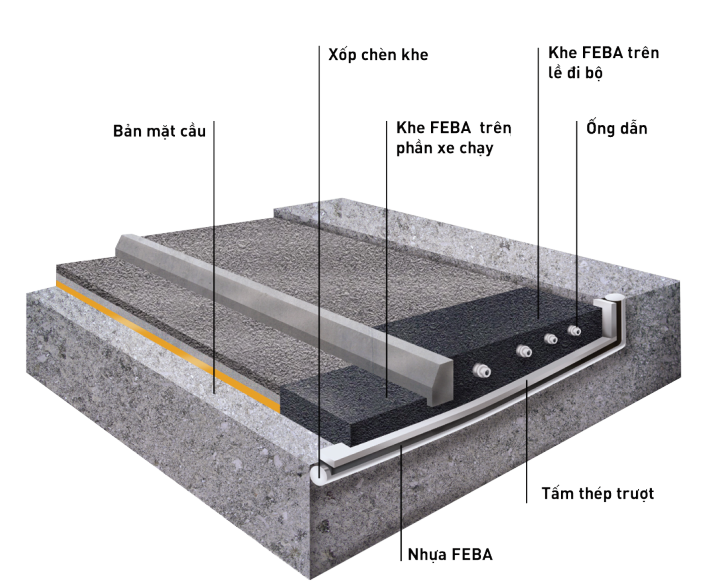 Xốp chèn khe

Khe FEBA trên lề đi bộ

Bản mặt cầu

Khe FEBA  trên phần xe chạy

Ống dẫn

Tấm thép trượt

Nhựa FEBA